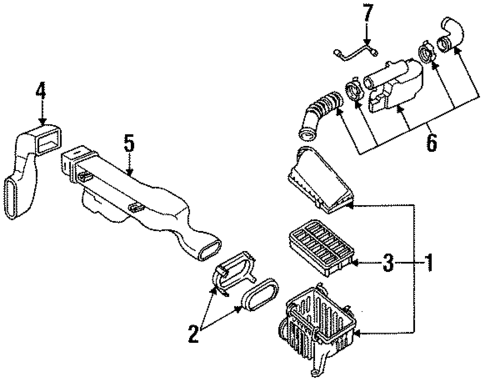 7
4
5
6
3
1
2