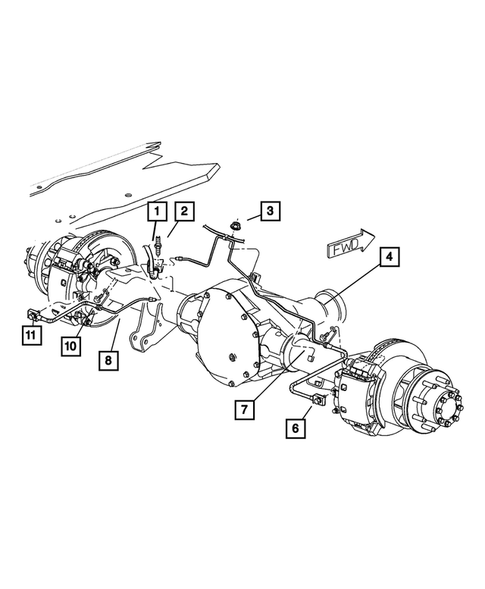 1
2
3
FWD
4
11
10
8
7
6