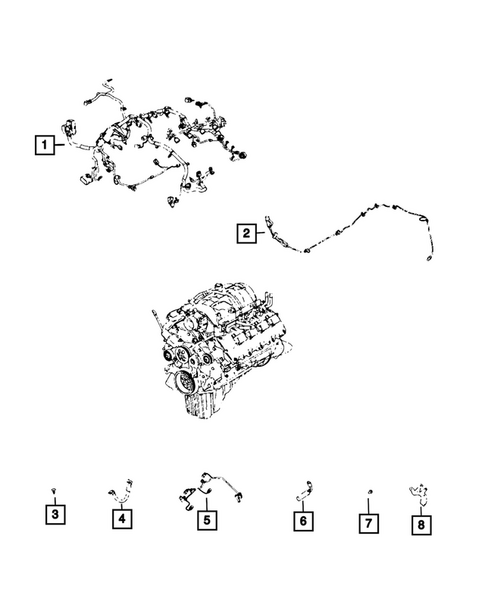 1
2
3
4
5
6
7
8