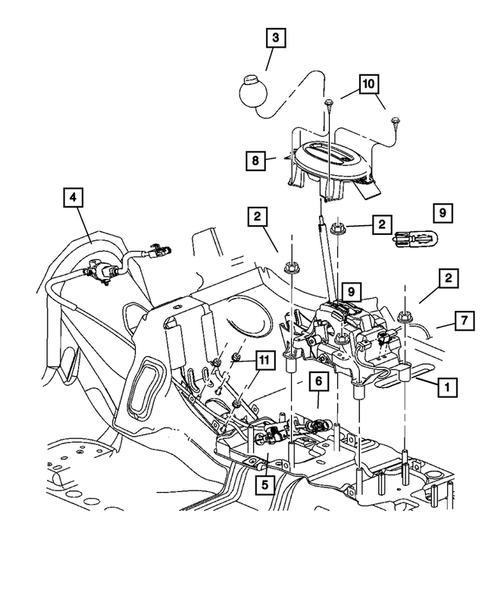 3
10
8
4
2
2
9
2
9
7
11
6
1
5