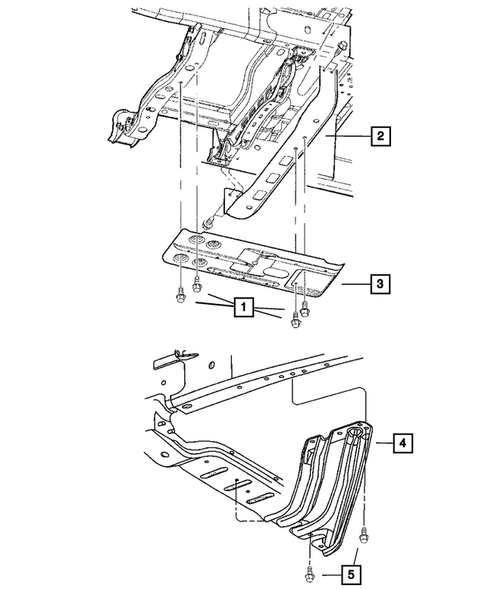 2
3
1
4
5