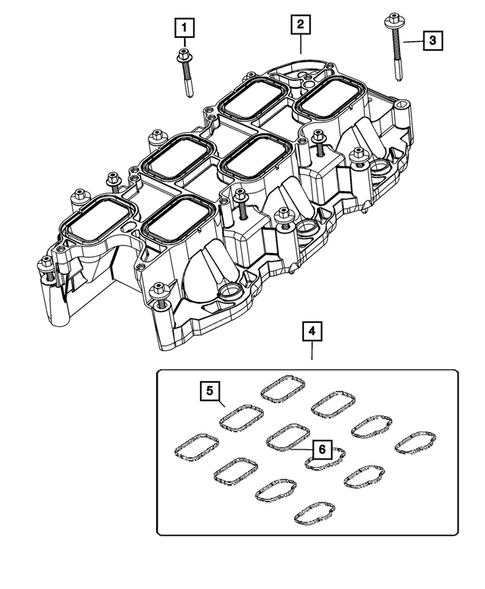 1
2
3
4
5
6