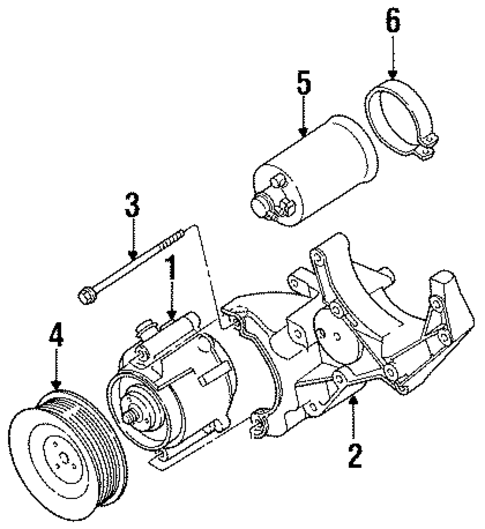 6
5
3
1
4
2