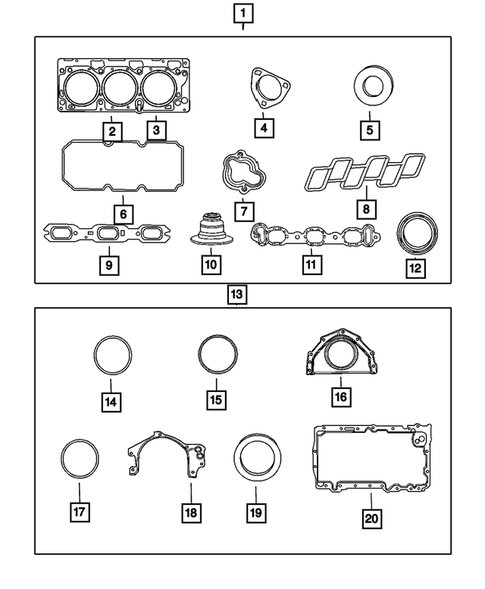 1

2
3
4
5
6
7
8
9
10
11
12

13

14
15
16
17
18
19
20