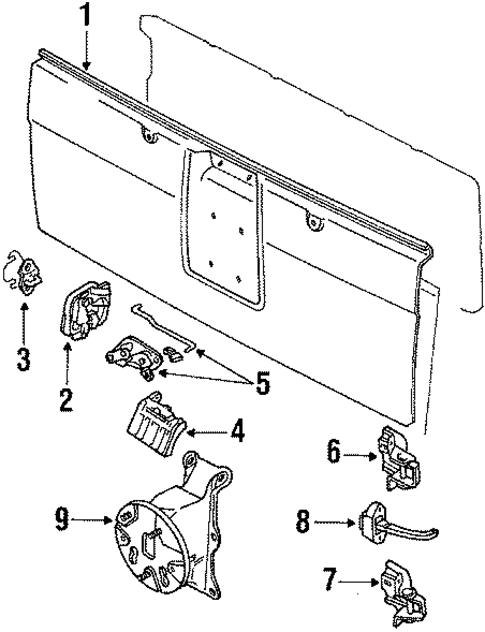 1
3
2
5
4
6
9
8
7