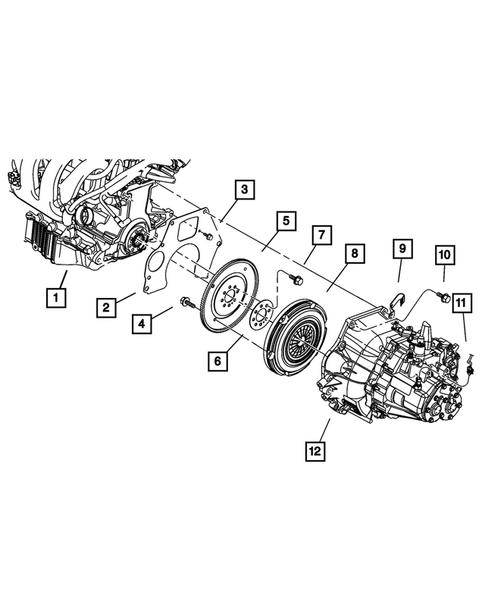 3
5
7
8
9
10
11
1
2
4
6
12