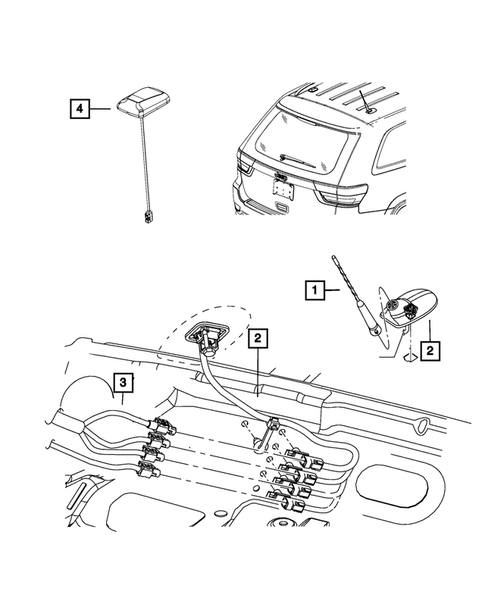 4

1

2

2

3