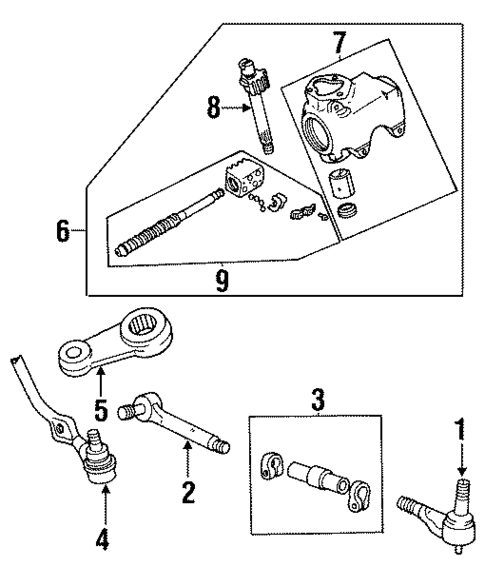 7
8
6
9
5
3
1
2
4