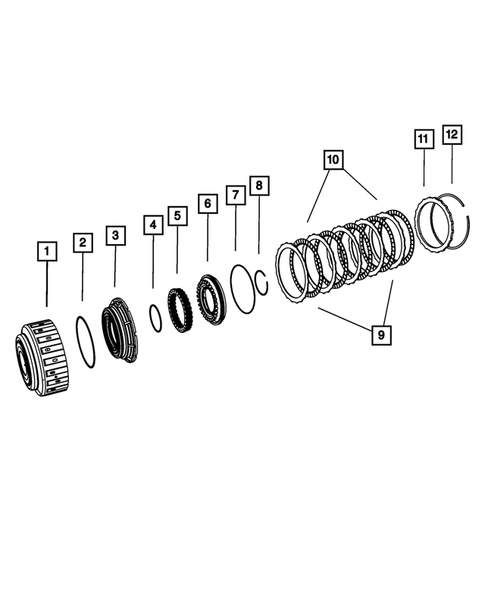 1
2
3
4
5
6
7
8
10
11
12
9