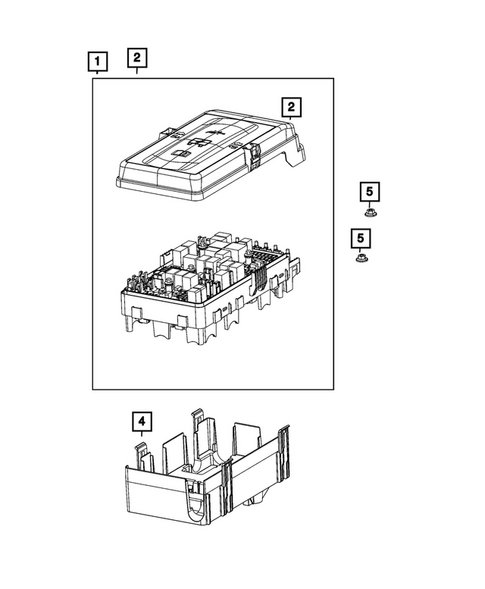 1
2
2
5
5
4