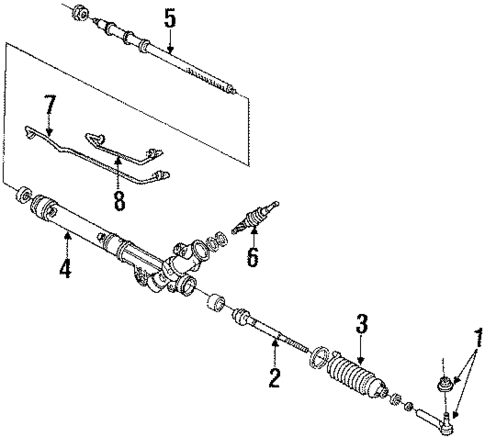 5
7
8
4
6
3
1
2