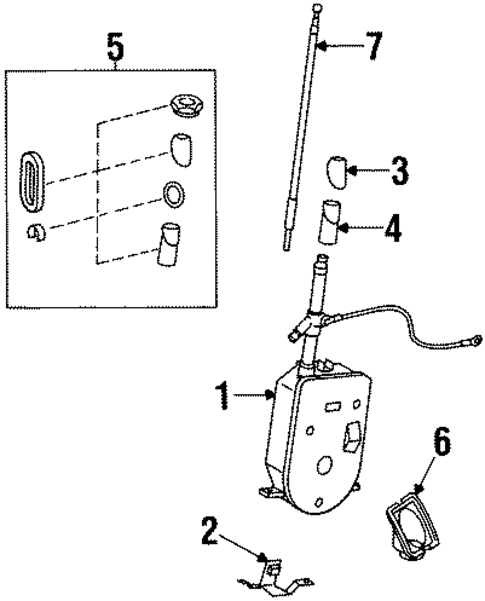 5
7
3
4
1
6
2