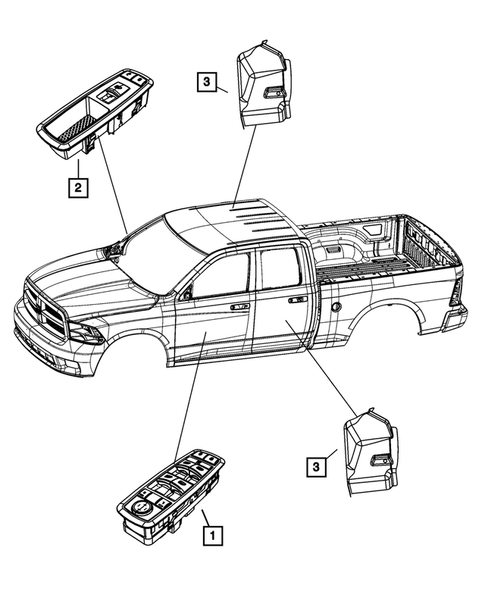 3
2
3
1