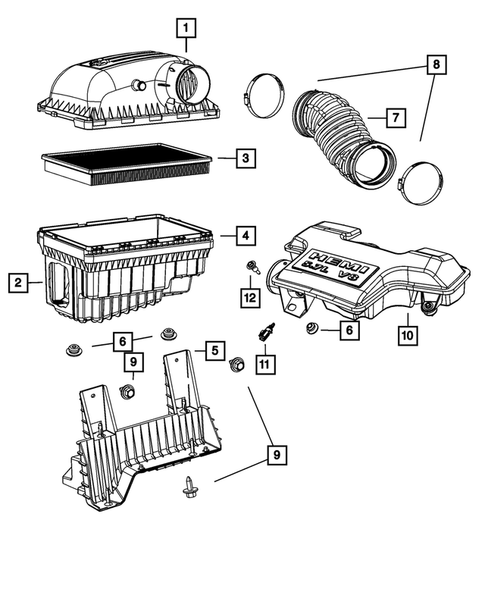 1
8
7
3
4
HEMI
5.7L V8
2
12
6
10
6
5
9
11
9