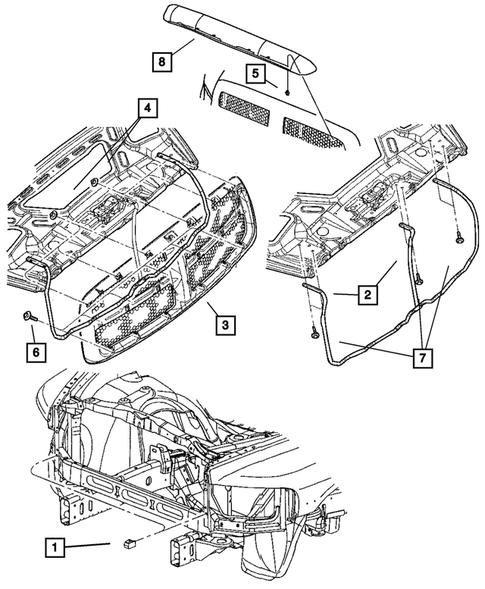 8
5
4
2
3
6
7
1