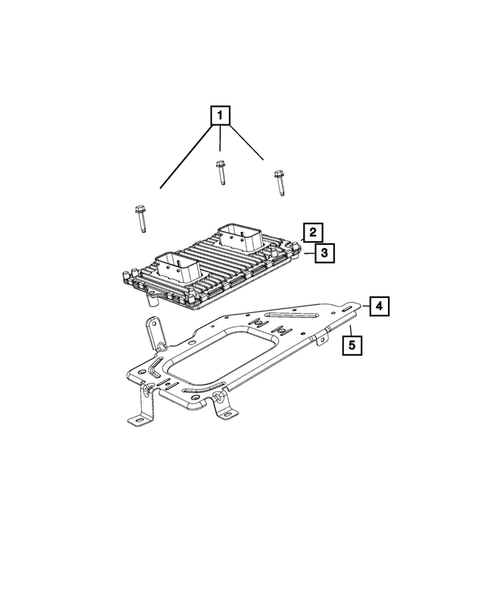 1
2
3
4
5