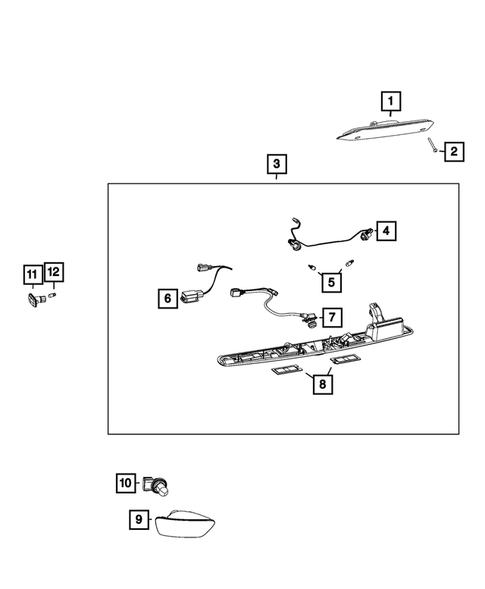 1
2
3
4
11
12
5
6
7
8
10
9