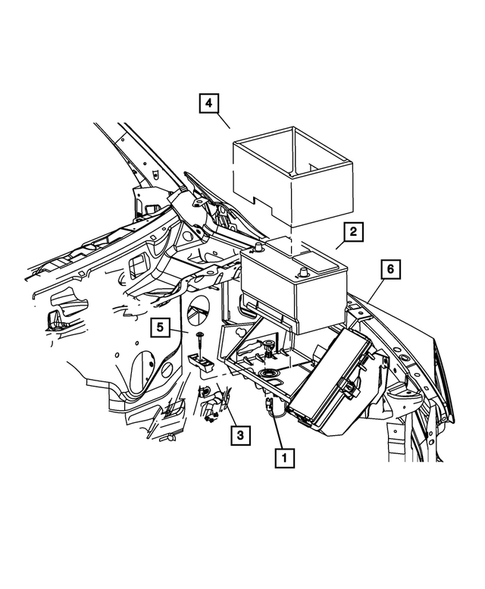 4
2
6
5
3
1