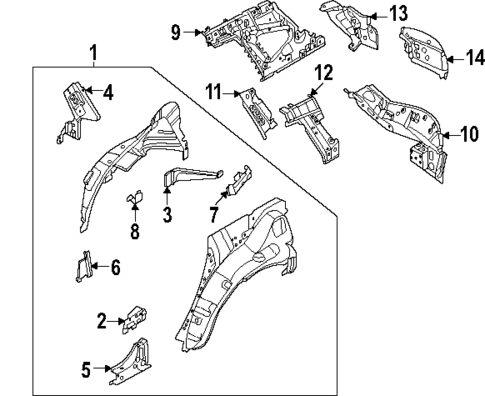 9
13
14
1
4
11
12
10
3
7
8
6
2
5