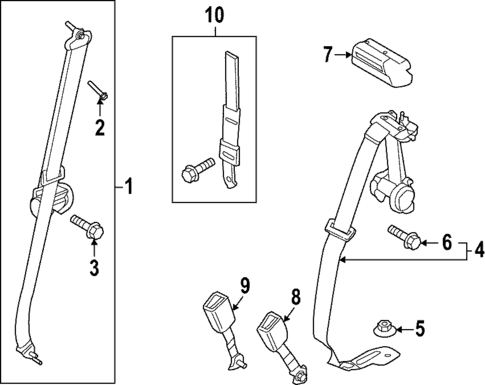 10

7

2

1

3

6

4

9

8

5