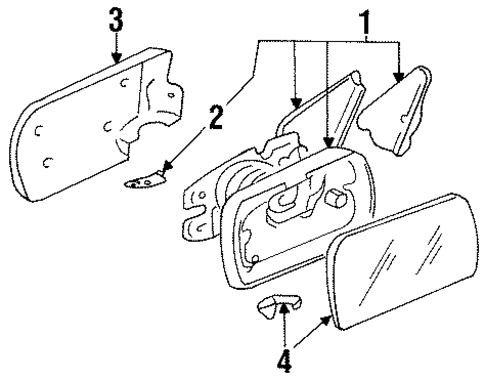 3
1
2
4