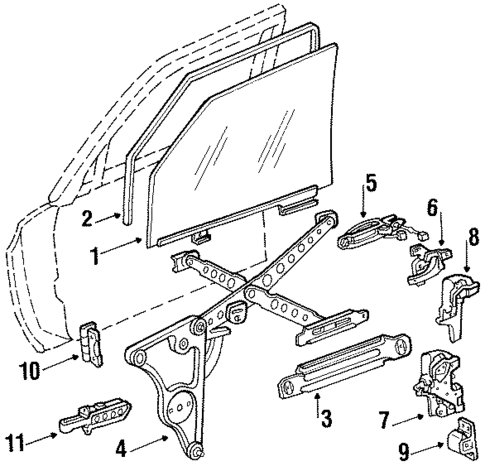 5
6
8
2
1
10
3
7
11
4
9