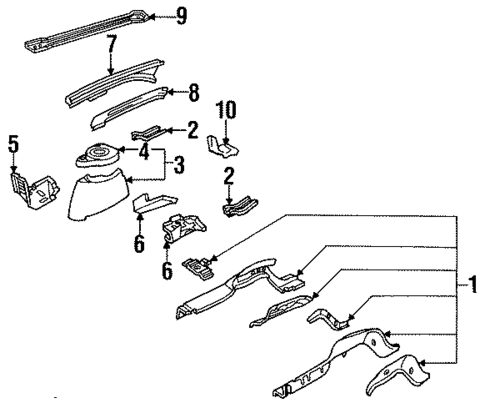 9
7
8
10
2
5
4
3
2
6
6
1