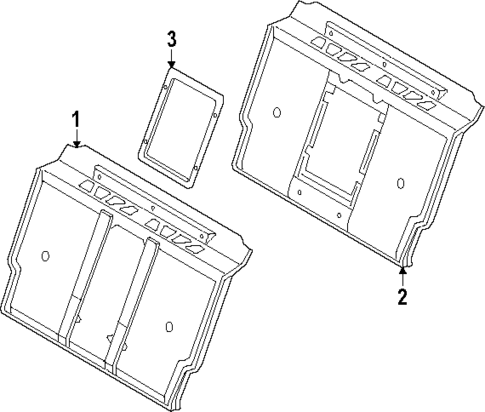 3
1
2