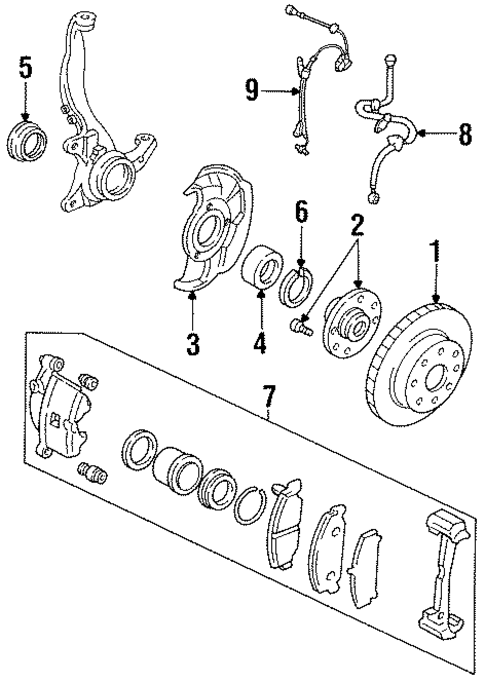 5
9
8
6
2
1
3
4
7