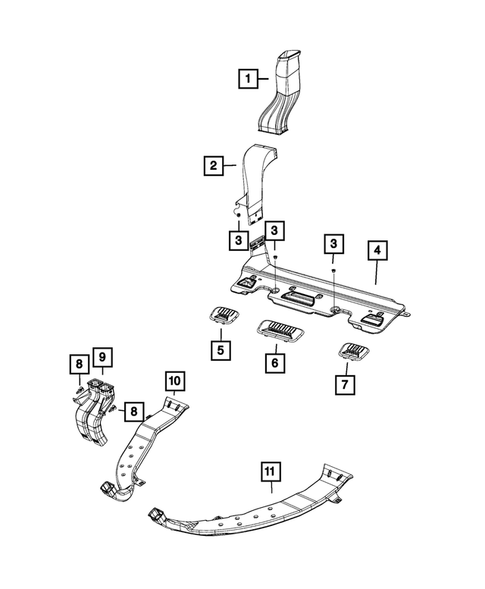 1
2
3
3
3
4
5
6
7
8
9
8
10
11