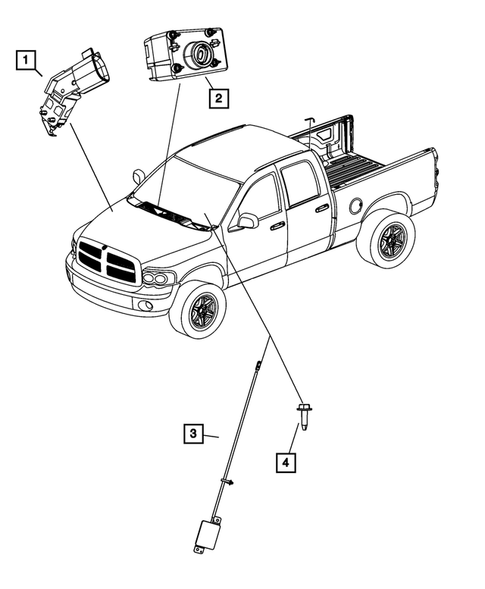 1
2
3
4