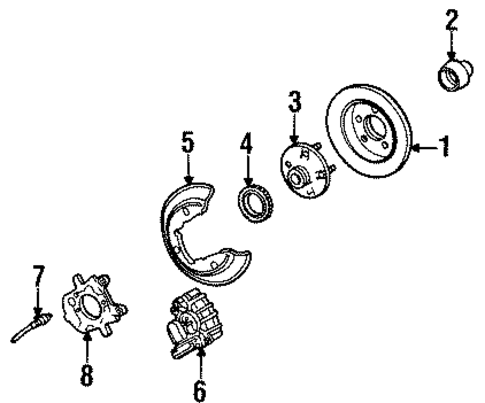 2
3
1
5
4
7
8
6