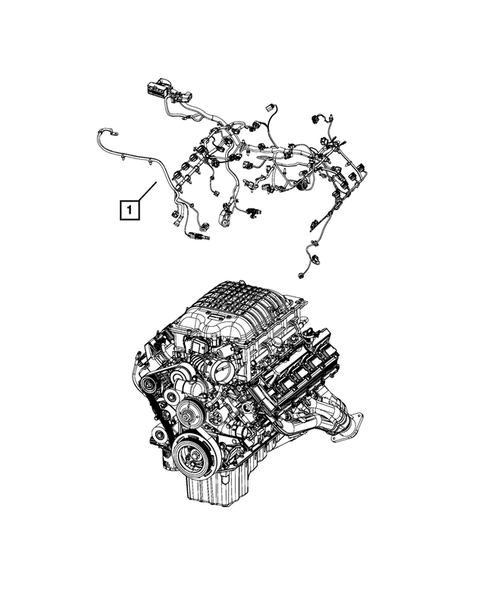 1