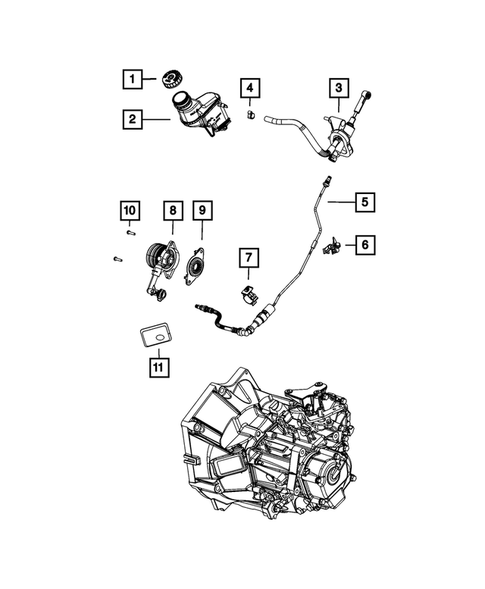 1
2
4
3
5
10
8
9
6
7
11