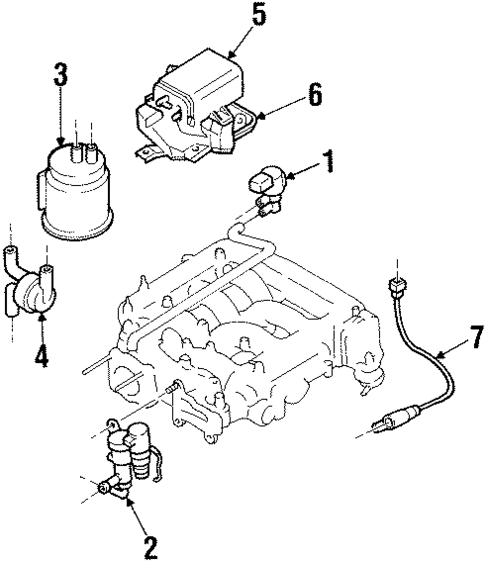 5
3
6
1
4
7
2