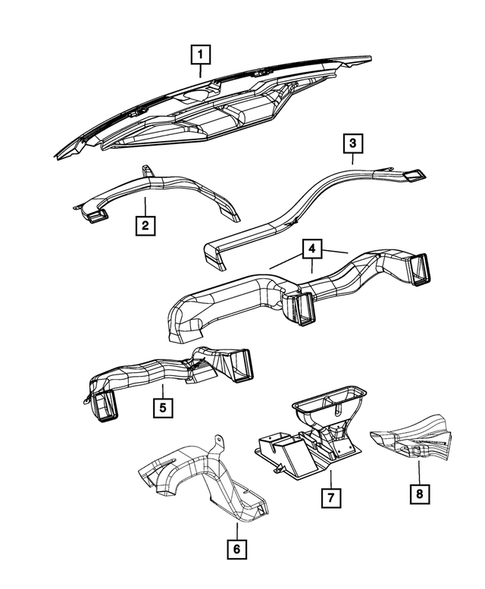 1
3
2
4
5
7
8
6