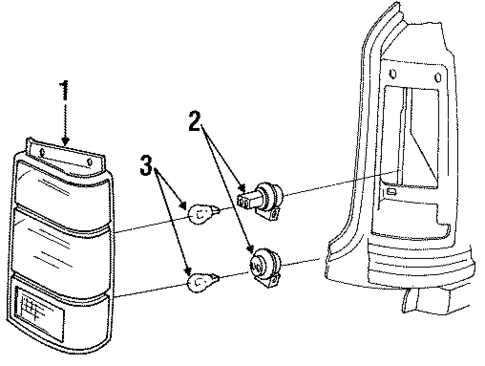 1
2
3