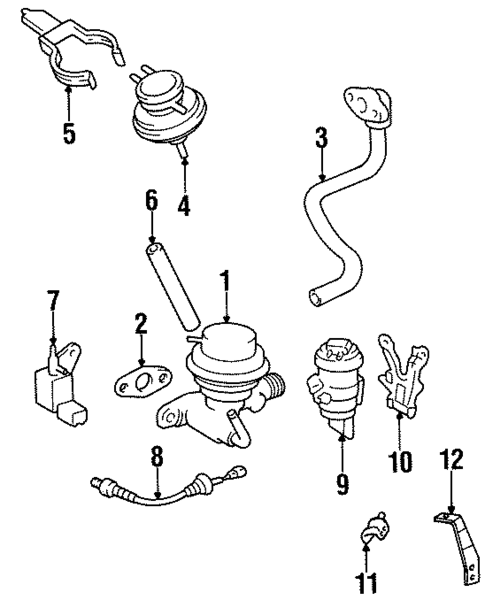 5
4
3
6
1
7
2
8
9
10
12
11