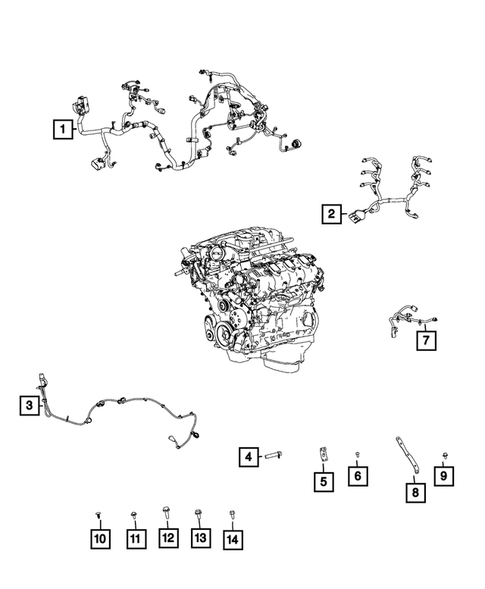 1
2
7
3
4
5
6
8
9
10
11
12
13
14