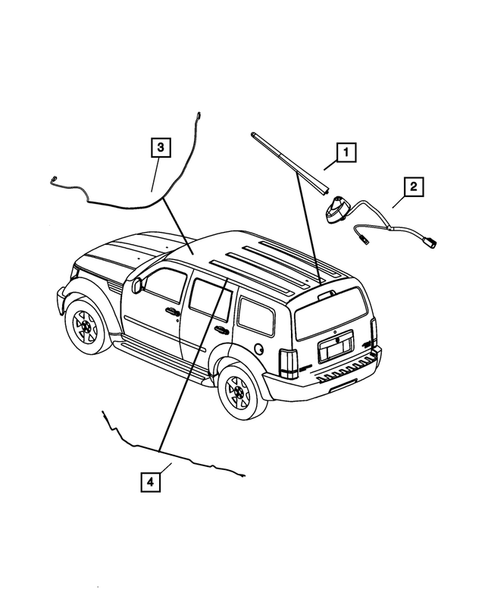 3

1

2

4