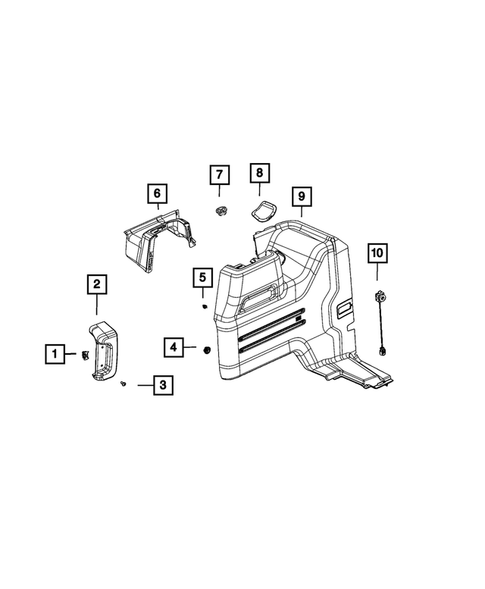 7
8
6
9
10
5
2
4
1
3