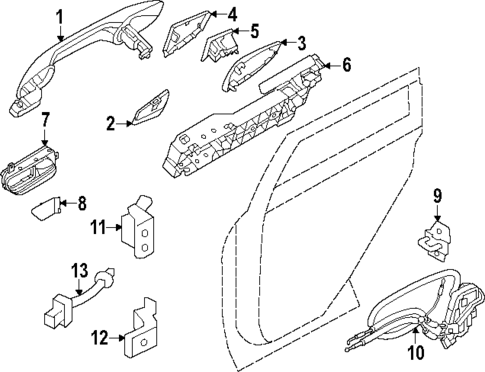 1
4
5
3
6
2
7
8
11
9
13
12
10