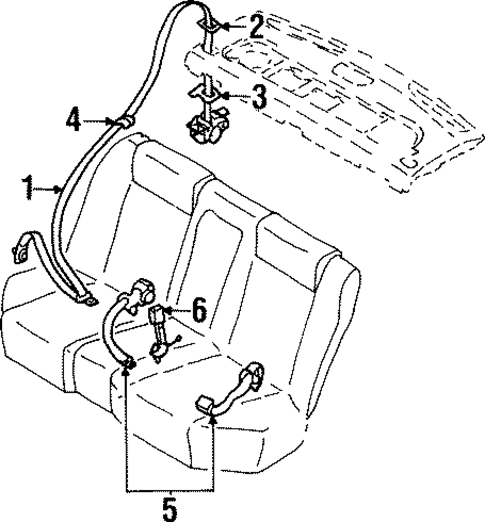 2
3
4
1
6
5