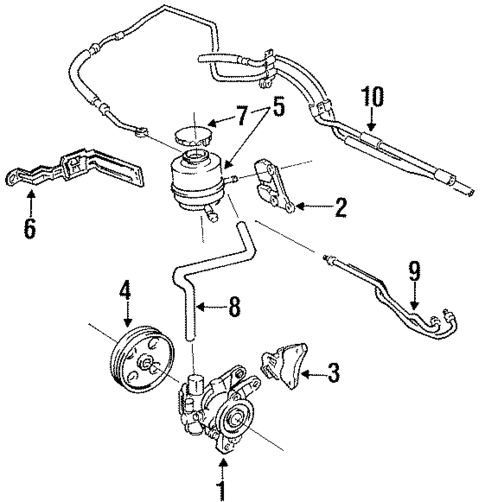 10
7
5
6
2
9
4
8
3
1