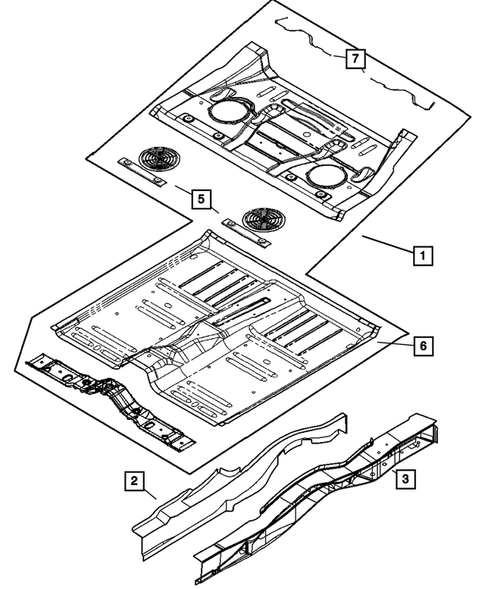 7
5
1
6
2
3