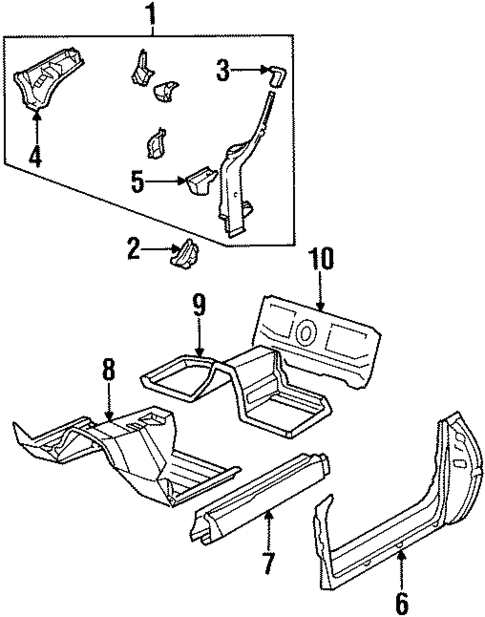 1
3
4
5
2
10
9
8
7
6