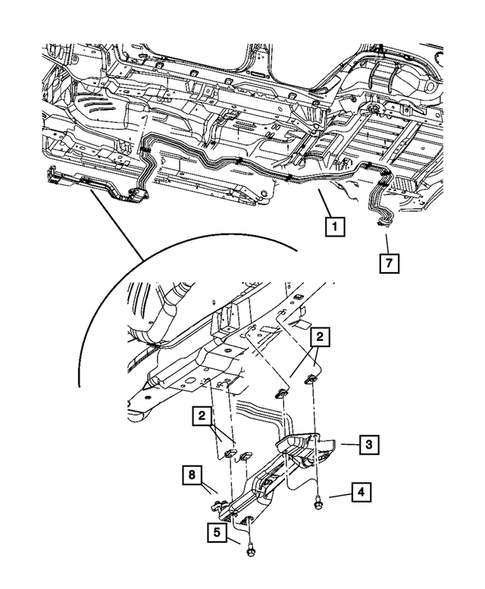 1
7
2
2
3
8
4
5