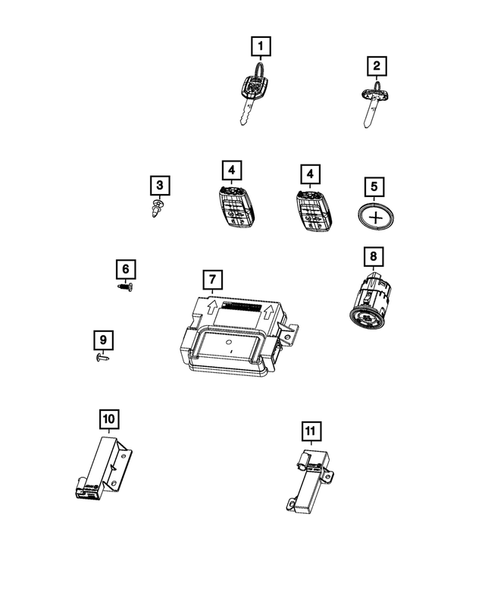 1
2
3
4
4
5
6
7
8
9
10
11