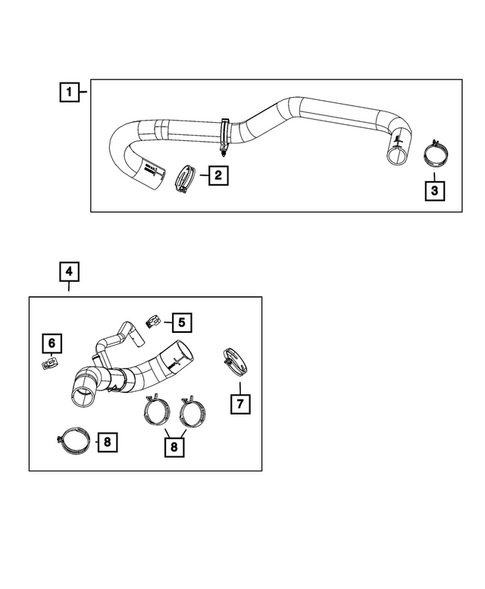 1
2
3
4
5
6
7
8
8