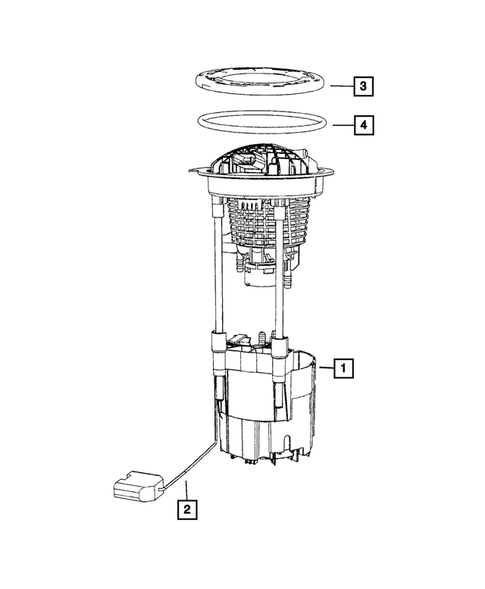 3
4
1
2